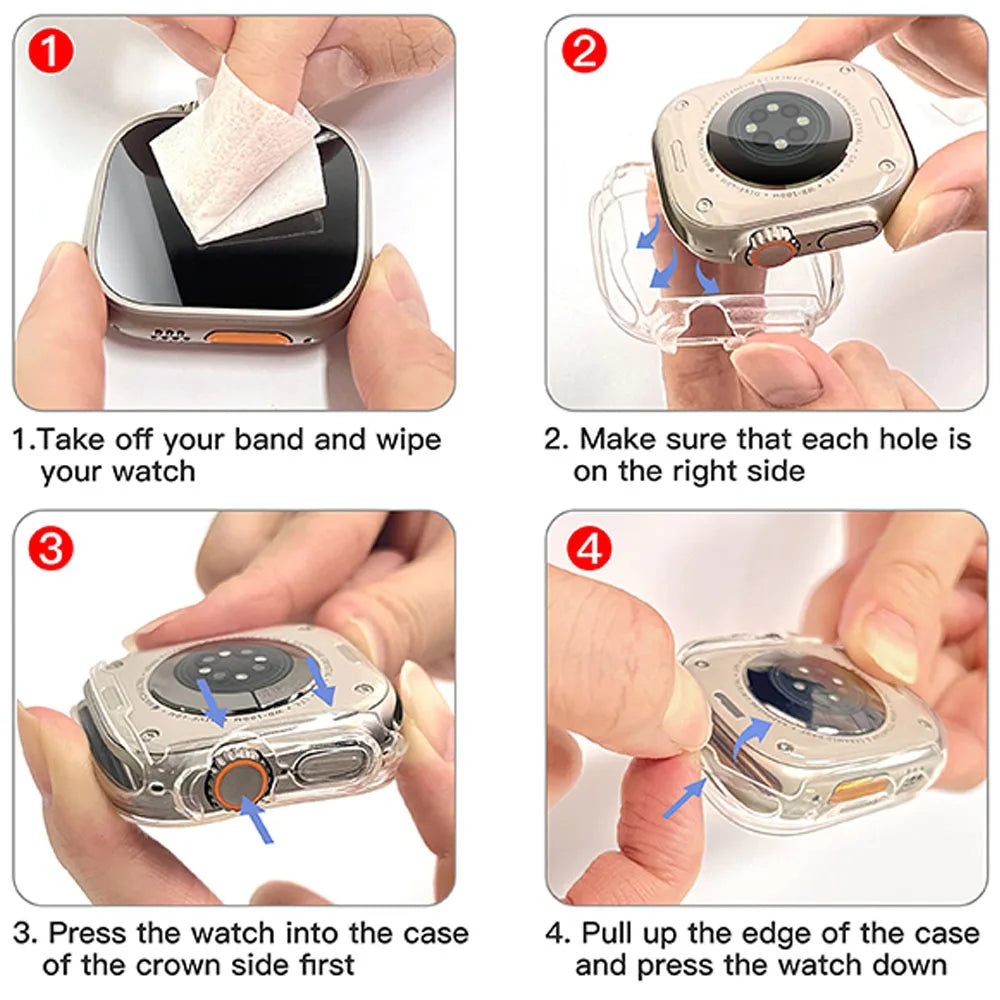 1

1.Take off your band and wipe your watch

2

2. Make sure that each hole is on the right side

3

3. Press the watch into the case of the crown side first

4

4. Pull up the edge of the case and press the watch down