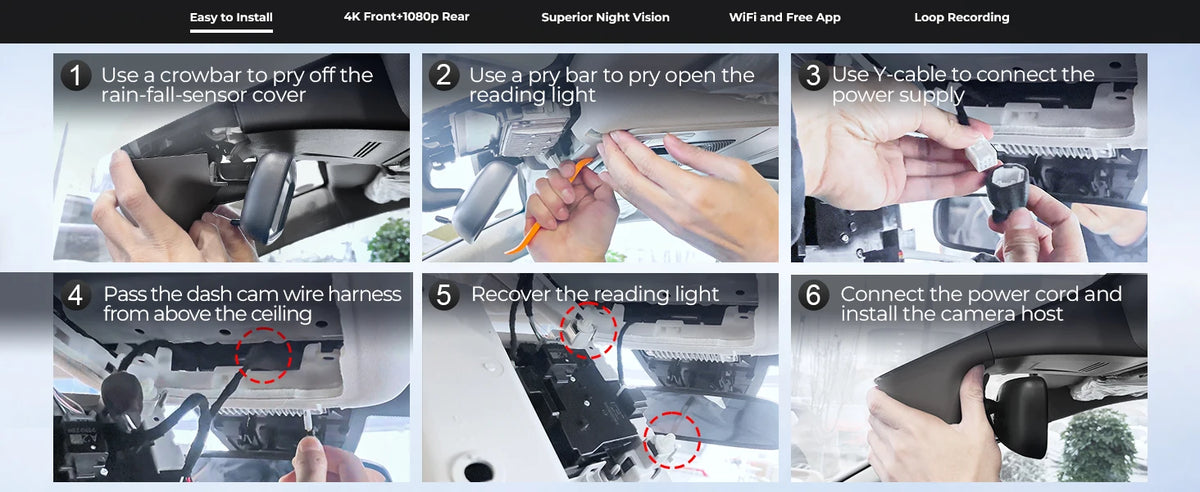 Easy to Install 4K Front+1080p Rear Superior Night Vision WiFi and Free App Loop Recording

1 Use a crowbar to pry off the rain-fall-sensor cover

2 Use a pry bar to pry open the reading light

3 Use Y-cable to connect the power supply

4 Pass the dash cam wire harness from above the ceiling

5 Recover the reading light

6 Connect the power cord and install the camera host