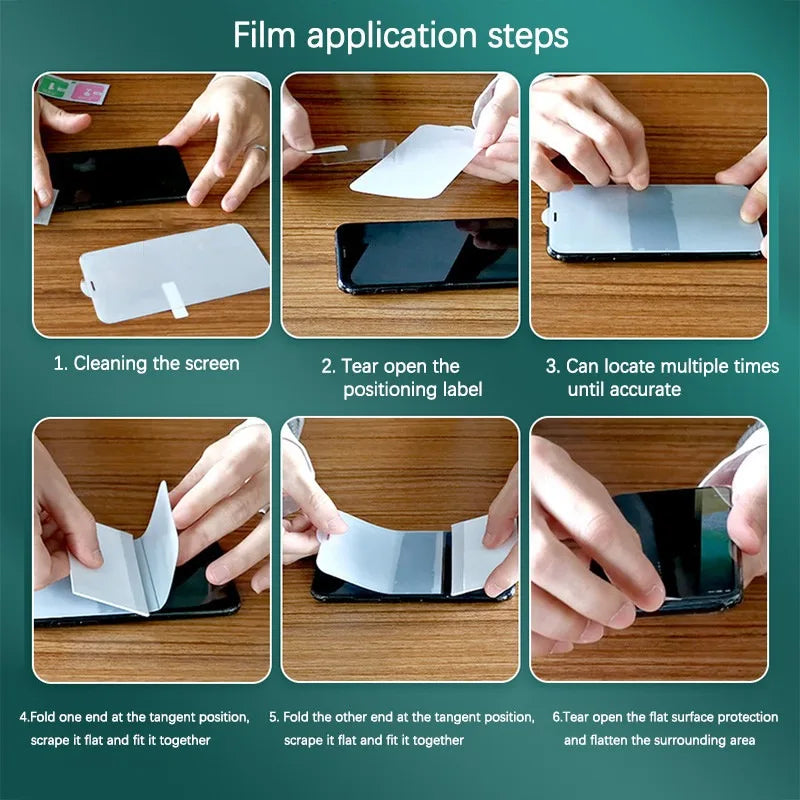 Film application steps

1. Cleaning the screen

2. Tear open the positioning label

3. Can locate multiple times until accurate

4.Fold one end at the tangent position, scrape it flat and fit it together

5. Fold the other end at the tangent position, scrape it flat and fit it together

6.Tear open the flat surface protection and flatten the surrounding area